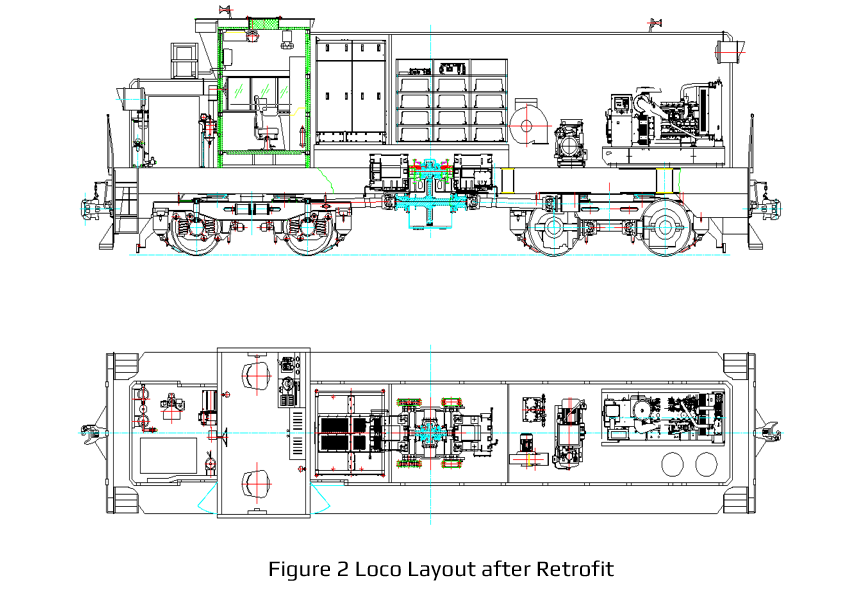 Figure 2 Loco Layout after Retrofit